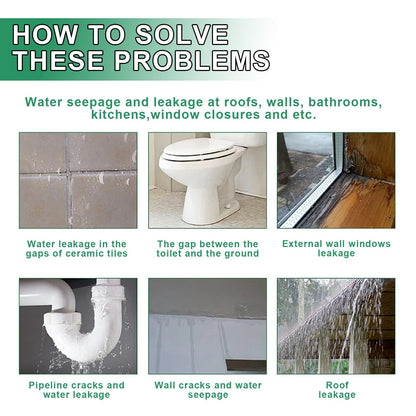 HOW TO SOLVE THESE PROBLEMS

Water seepage and leakage at roofs, walls, bathrooms, kitchens,window closures and etc.

Water leakage in the gaps of ceramic tiles

The gap between the toilet and the ground

External wall windows leakage

Pipeline cracks and water leakage

Wall cracks and water seepage

Roof leakage