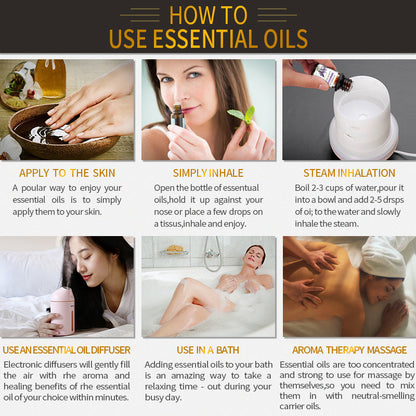 HOW TO
USE ESSENTIAL OILS

APPLY TO THE SKIN
A poular way to enjoy your essential oils is to simply apply them to your skin.

SIMPLY INHALE
Open the bottle of essentual oils,hold it up against your nose or place a few drops on a tissus,inhale and enjoy.

STEAM INHALATION
Boil 2-3 cups of water,pour it into a bowl and add 2-5 drsps of oi; to the water and slowly inhale the steam.

USE AN ESSENTIAL OIL DIFFUSER
Electronic diffusers will gently fill the air with rhe aroma and healing benefits of rhe essential oil of your choice within minutes.

USE IN A BATH
Adding essential oils to your bath is an amazing way to take a relaxing time - out during your busy day.

AROMA THERAPY MASSAGE
Essential oils are too concentrated and strong to use for massage by themselves,so you need to mix them in with neutral-smelling carrier oils.